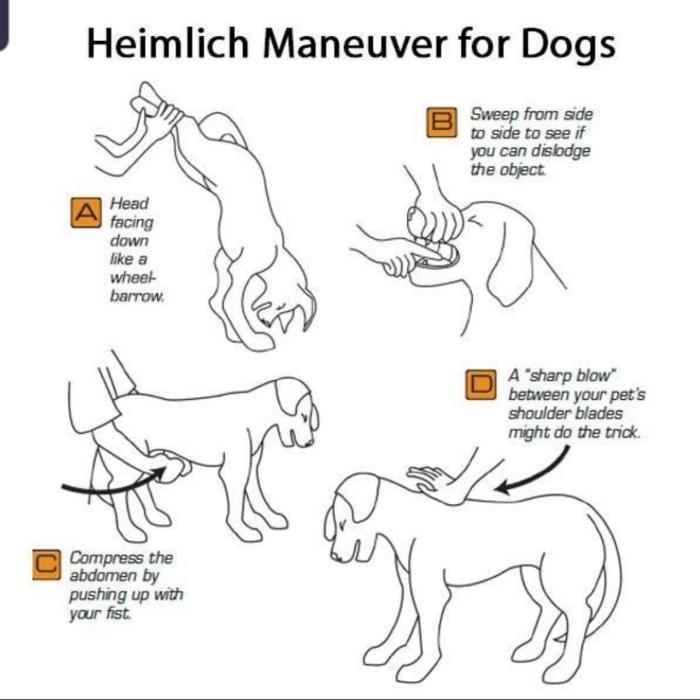 Heimlich Maneuver for Dogs

A Head facing down like a wheelbarrow.

B Sweep from side to side to see if you can dislodge the object.

C Compress the abdomen by pushing up with your fist.

D A "sharp blow" between your pet's shoulder blades might do the trick.