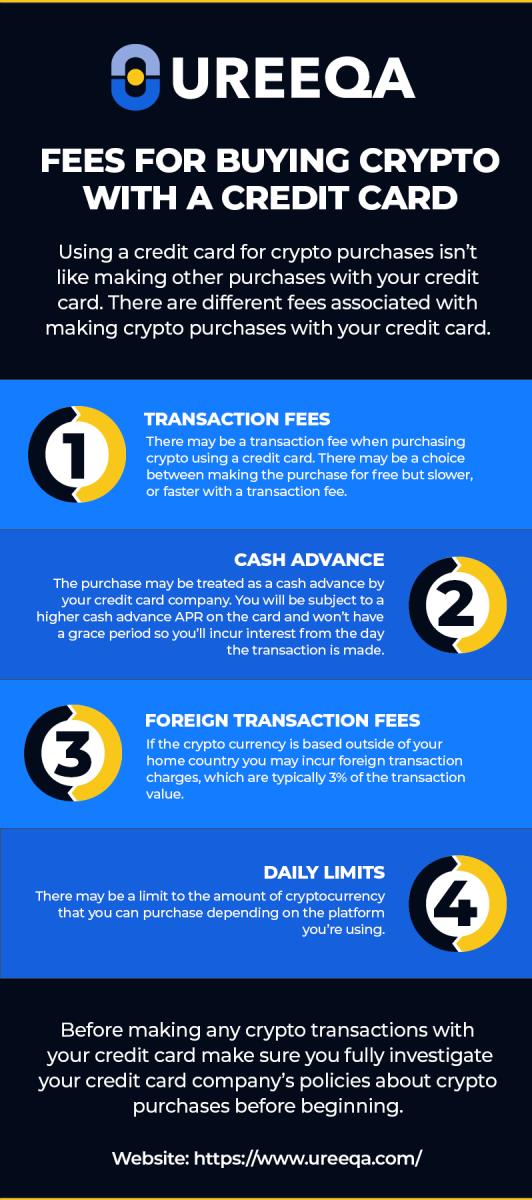 UREEQA

FEES FOR BUYING CRYPTO WITH A CREDIT CARD

Using a credit card for crypto purchases isn't like making other purchases with your credit card. There are different fees associated with making crypto purchases with your credit card.

1

TRANSACTION FEES

There may be a transaction fee when purchasing crypto using a credit card. There may be a choice between making the purchase for free but slower, or faster with a transaction fee.

CASH ADVANCE

The purchase may be treated as a cash advance by your credit card company. You will be subject to a higher cash advance APR on the card and won't have a grace period so you'll incur interest from the day the transaction is made.

2

3

FOREIGN TRANSACTION FEES

If the crypto currency is based outside of your home country you may incur foreign transaction charges, which are typically 3% of the transaction value.

DAILY LIMITS

There may be a limit to the amount of cryptocurrency that you can purchase depending on the platform you're using.

4

Before making any crypto transactions with your credit card make sure you fully investigate your credit card company's policies about crypto purchases before beginning.

Website: https://www.ureeqa.com/